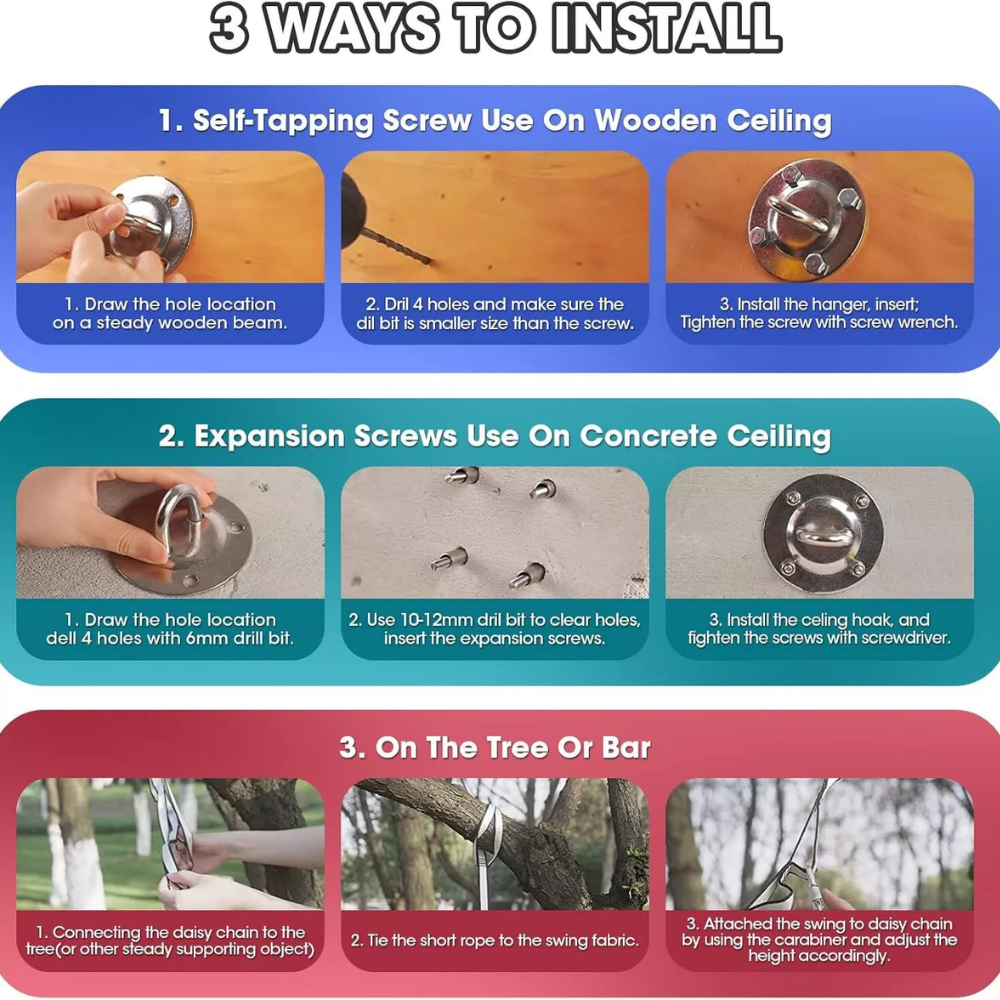 3 WAYS TO INSTALL

1. Self-Tapping Screw Use On Wooden Ceiling

1. Draw the hole location on a steady wooden beam.

2. Dril 4 holes and make sure the dil bit is smaller size than the screw.

3. Install the hanger, insert; Tighten the screw with screw wrench.

2. Expansion Screws Use On Concrete Ceiling

1. Draw the hole location dell 4 holes with 6mm drill bit.

2. Use 10-12mm dril bit to clear holes, insert the expansion screws.

3. Install the celing hoak, and fighten the screws with screwdriver.

3. On The Tree Or Bar

1. Connecting the daisy chain to the tree(or other steady supporting object)

2. Tie the short rope to the swing fabric.

3. Attached the swing to daisy chain by using the carabiner and adjust the height accordingly.